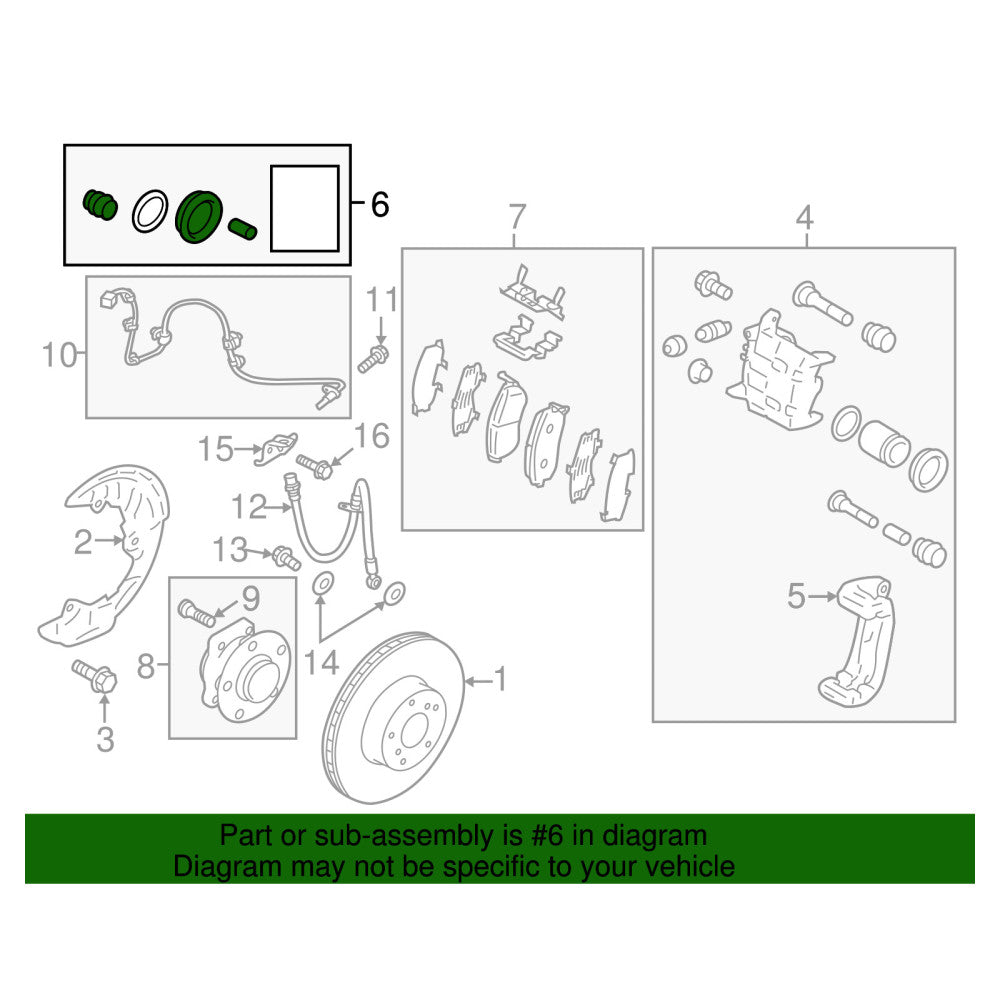 6
7
4
11
10
15
16
12
2
13
9
5
8
14
1
3

Part or sub-assembly is #6 in diagram
Diagram may not be specific to your vehicle