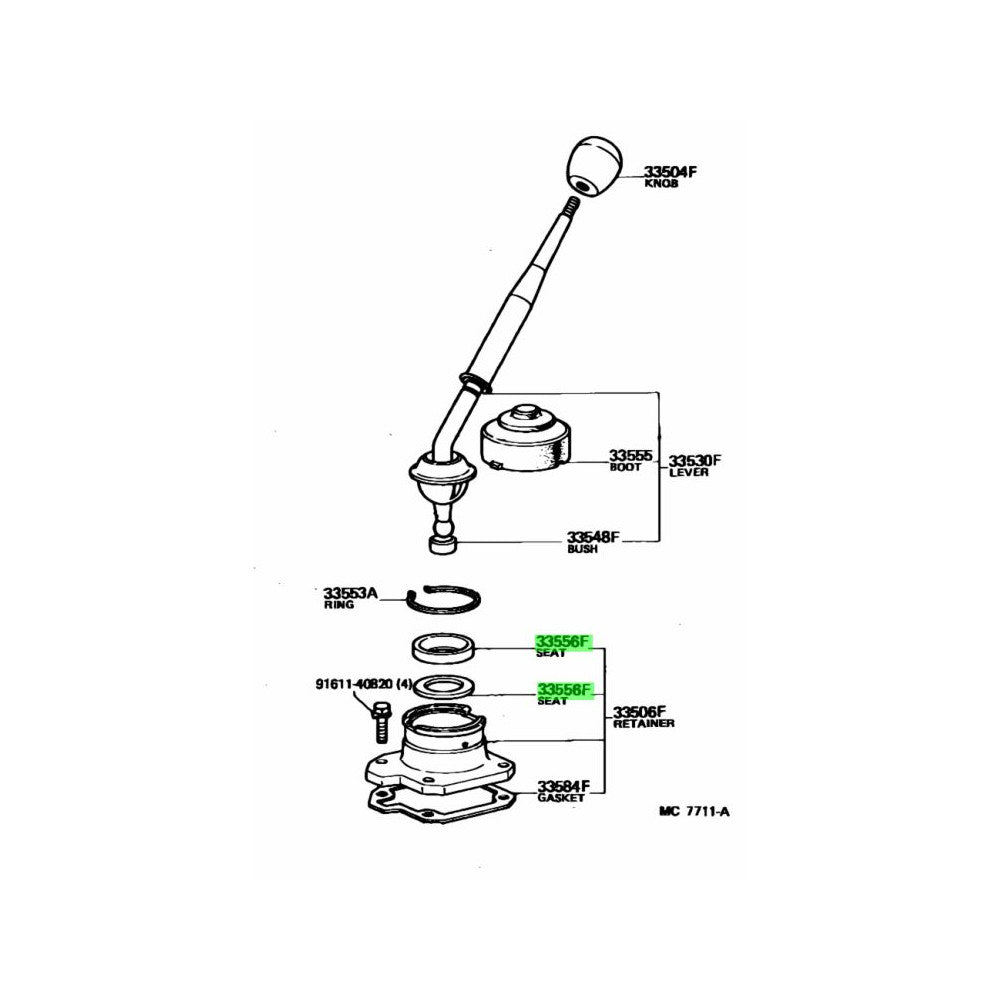 33504F
KNOB

33555
BOOT

33530F
LEVER

33548F
BUSH

33553A
RING

33556F
SEAT

91611-40820 (4)

33556F
SEAT

33506F
RETAINER

33584F
GASKET

MC 7711-A