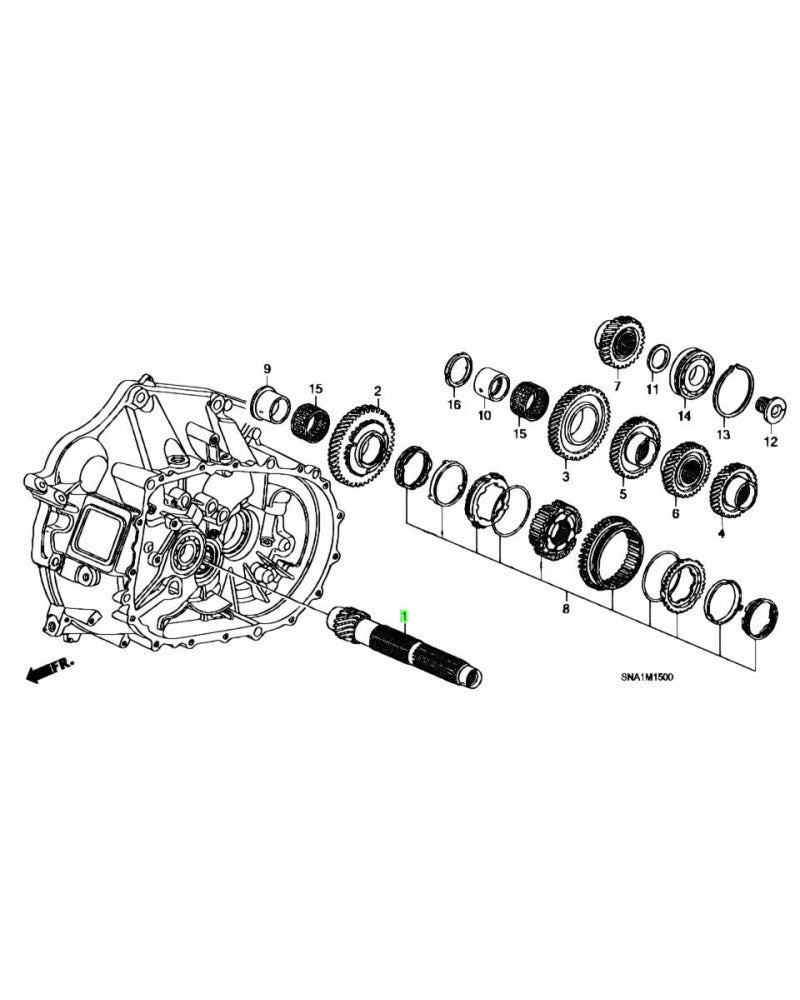 9
15
2
16
10
15
3
7
11
14
13
12
5
6
4
8
1
FR.
SNA1M1500