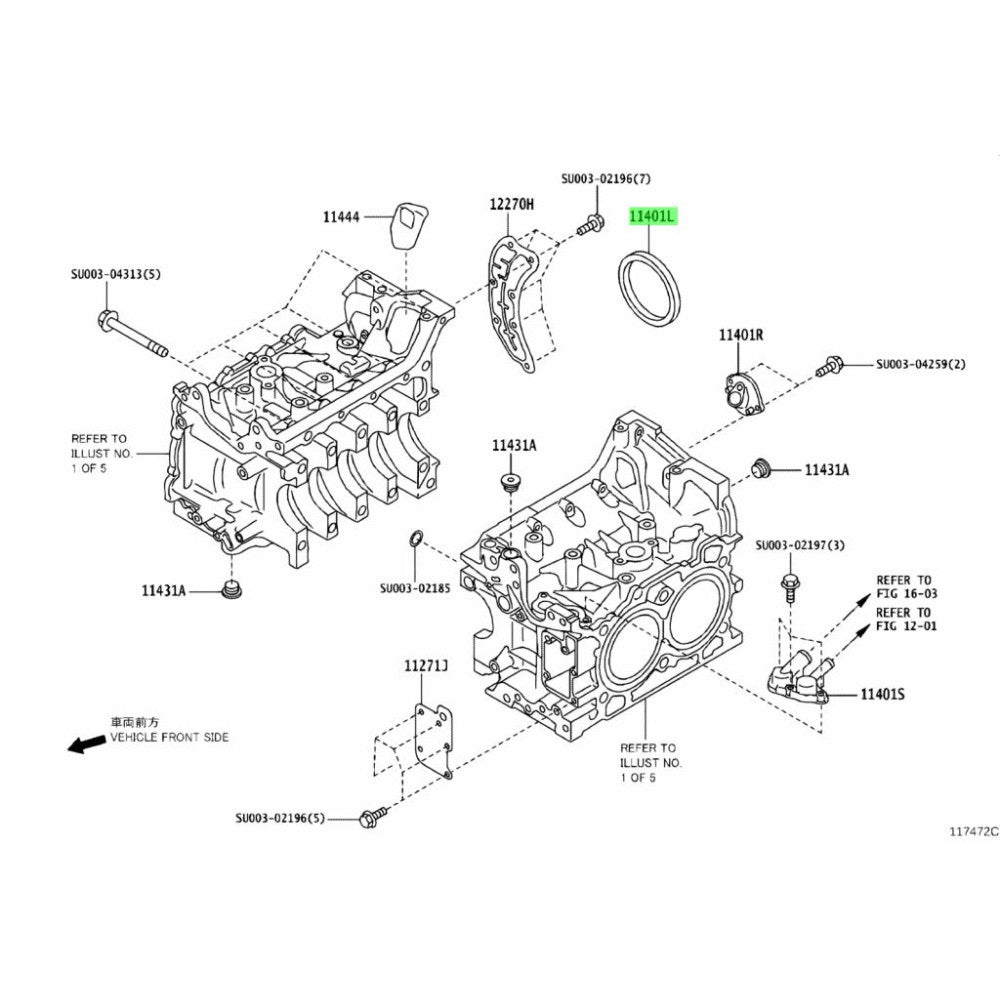 SU003-02196(7)

11444

12270H

11401L

SU003-04313(5)

11401R

SU003-04259(2)

REFER TO ILLUST NO. 1 OF 5

11431A

11431A

SU003-02197(3)

11431A

SU003-02185

REFER TO FIG 16-03

REFER TO FIG 12-01

11271J

11401S

車両前方
VEHICLE FRONT SIDE

REFER TO ILLUST NO. 1 OF 5

SU003-02196(5)

117472C