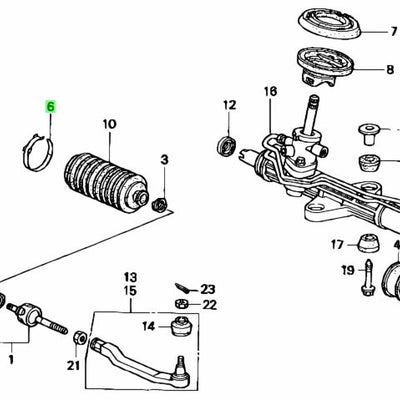 7
8
16
12
6
10
3
17
4
19
13
15
23
22
14
1
21