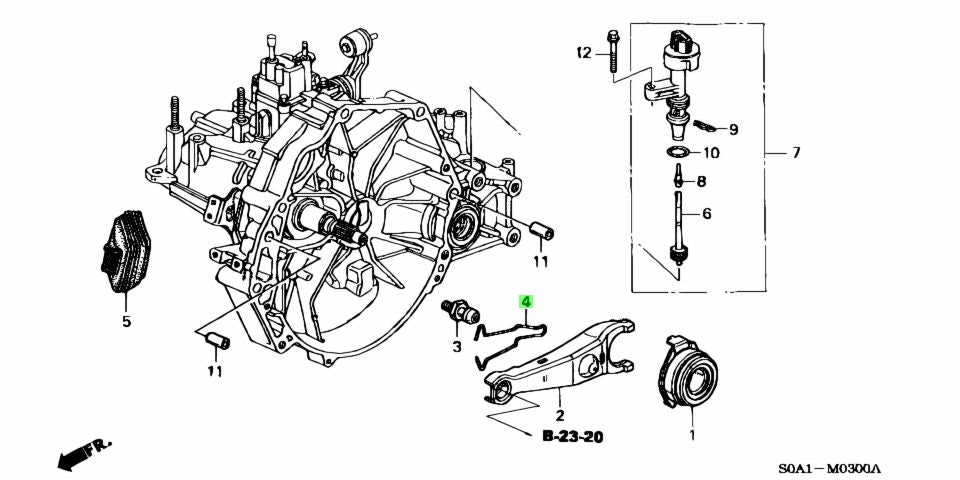 12
9
10
7
8
6
11
5
4
3
11
2
B-23-20
1
FR.
S0A1－M0300A