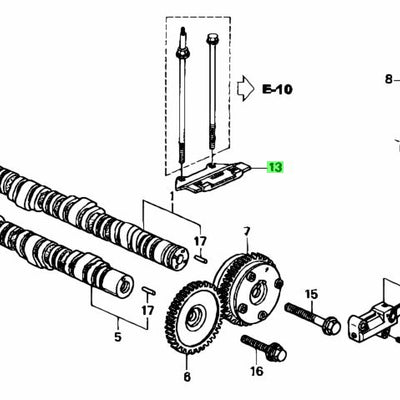 E-10
8
13
1
17
7
17
15
5
16
6