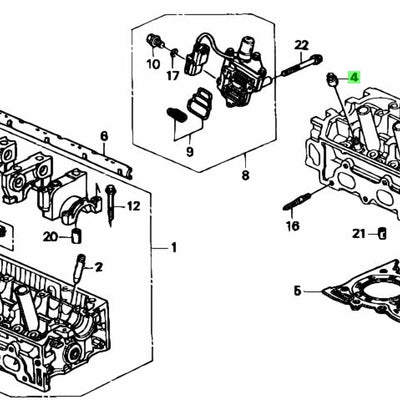 10
17
22
4
9
8
6
12
20
1
2
16
21
5