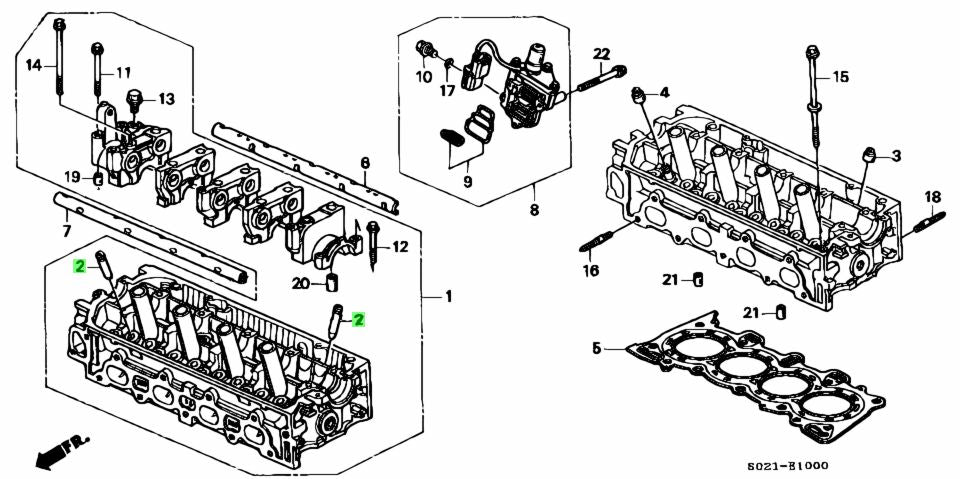 14
11
13
19
6
7
12
20
2
2
1
10
17
22
9
8
4
15
3
18
16
21
21
5
FR.
S021-E1000